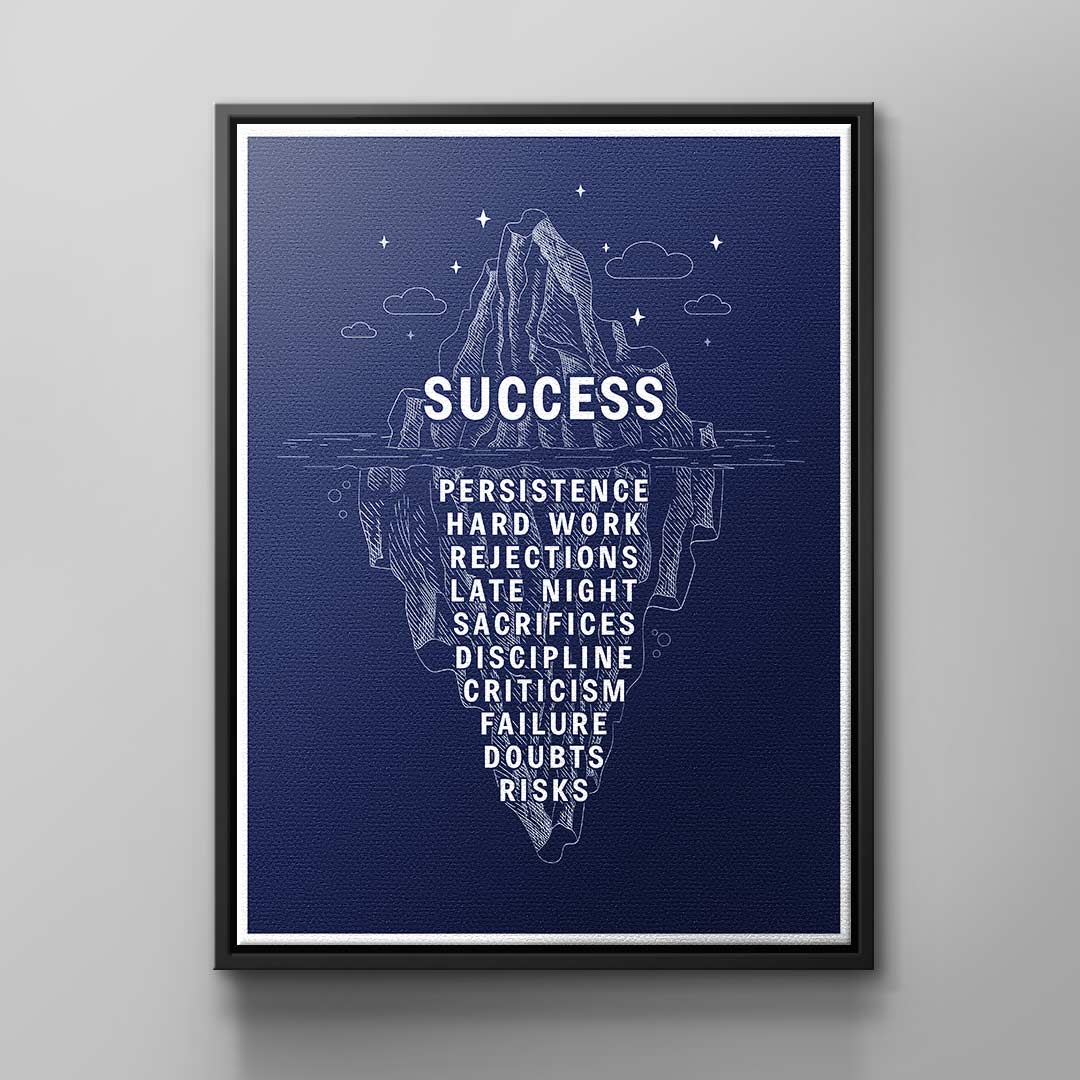 SUCCESS

PERSISTENCE
HARD WORK
REJECTIONS
LATE NIGHT
SACRIFICES
DISCIPLINE
CRITICISM
FAILURE
DOUBTS
RISKS